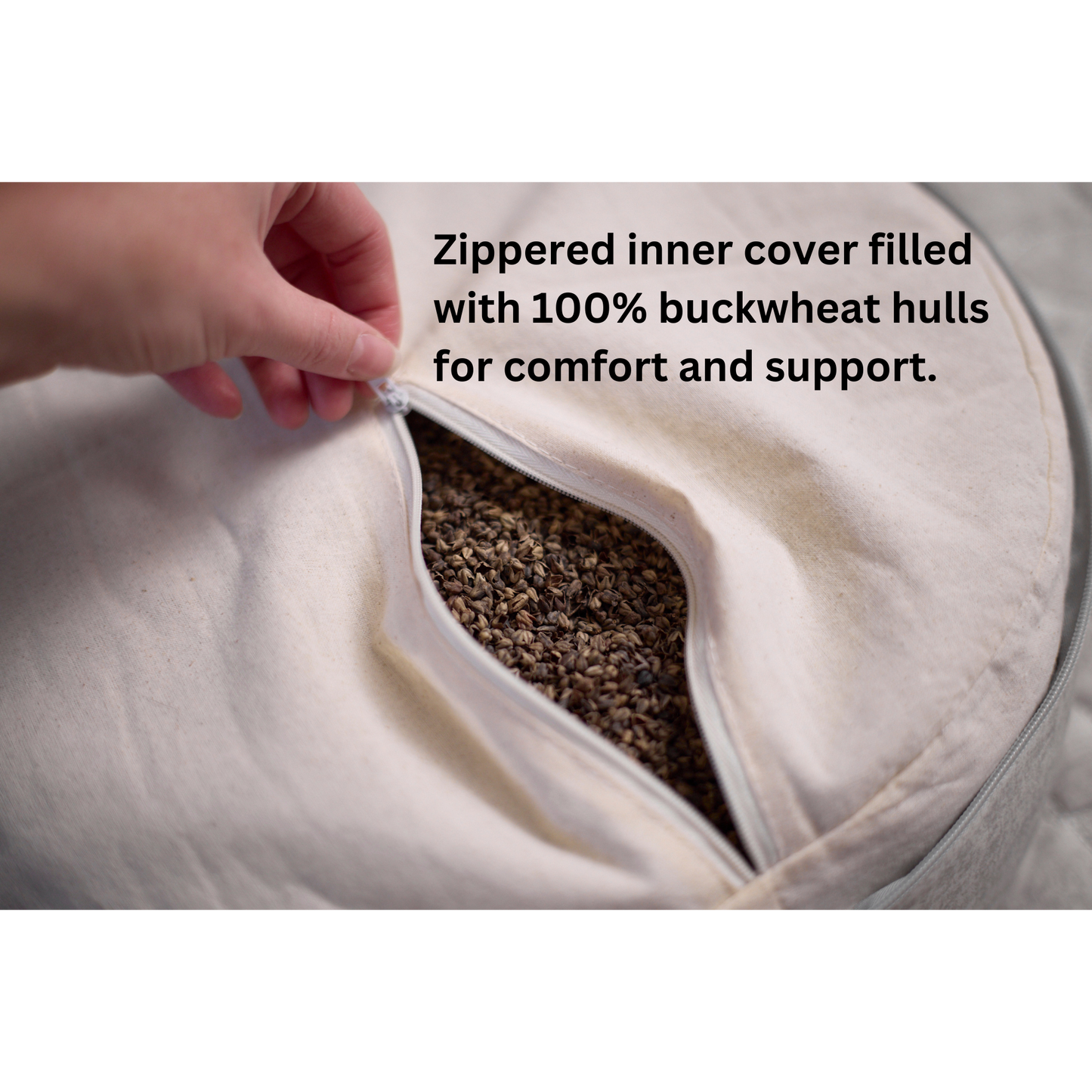 Zippered inner cover filled with 100% buckwheat hulls for comfort and support.